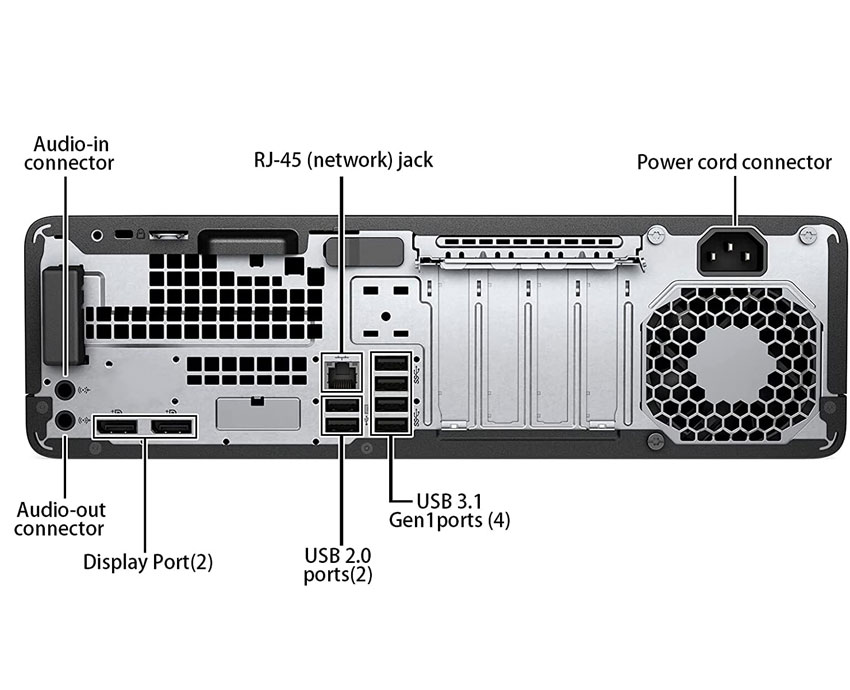 Audio-in connector

RJ-45 (network) jack

Power cord connector

Audio-out connector

Display Port(2)

USB 2.0 ports(2)

USB 3.1 Gen1ports (4)